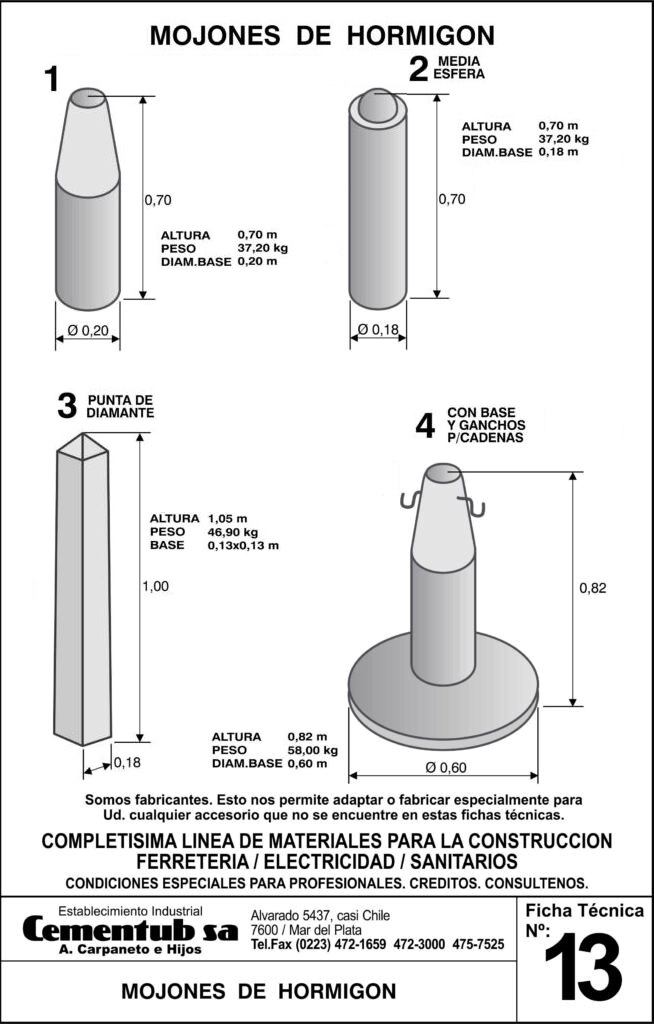 MOJONES DE HORMIGON

1

0,70

ALTURA 0,70 m
PESO 37,20 kg
DIAM.BASE 0,20 m

Ø 0,20

2 MEDIA ESFERA

ALTURA 0,70 m
PESO 37,20 kg
DIAM.BASE 0,18 m

0,70

Ø 0,18

3 PUNTA DE DIAMANTE

ALTURA 1,05 m
PESO 46,90 kg
BASE 0,13x0,13 m

1,00

0,18

4 CON BASE Y GANCHOS P/CADENAS

0,82

ALTURA 0,82 m
PESO 58,00 kg
DIAM.BASE 0,60 m

Ø 0,60

Somos fabricantes. Esto nos permite adaptar o fabricar especialmente para Ud. cualquier accesorio que no se encuentre en estas fichas técnicas.

COMPLETISIMA LINEA DE MATERIALES PARA LA CONSTRUCCION
FERRETERIA / ELECTRICIDAD / SANITARIOS
CONDICIONES ESPECIALES PARA PROFESIONALES. CREDITOS. CONSULTENOS.

Establecimiento Industrial
Cementub sa
A. Carpaneto e Hijos

Alvarado 5437, casi Chile
7600 / Mar del Plata
Tel.Fax (0223) 472-1659 472-3000 475-7525

Ficha Técnica Nº:
13

MOJONES DE HORMIGON